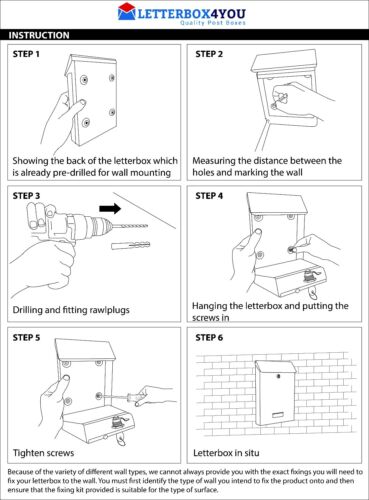 LETTERBOX4YOU
Quality Post Boxes

INSTRUCTION

STEP 1

Showing the back of the letterbox which is already pre-drilled for wall mounting

STEP 2

Measuring the distance between the holes and marking the wall

STEP 3

Drilling and fitting rawlplugs

STEP 4

Hanging the letterbox and putting the screws in

STEP 5

Tighten screws

STEP 6

Letterbox in situ

Because of the variety of different wall types, we cannot always provide you with the exact fixings you will need to fix your letterbox to the wall. You must first identify the type of wall you intend to fix the product onto and then ensure that the fixing kit provided is suitable for the type of surface.